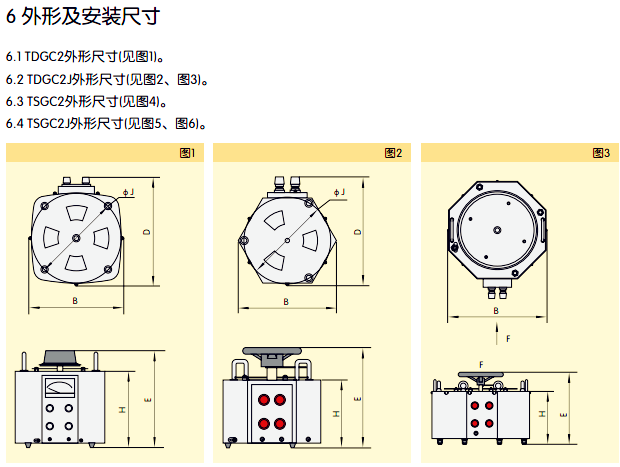 6 外形及安装尺寸

6.1 TDGC2外形尺寸(见图1)。
6.2 TDGC2J外形尺寸(见图2、图3)。
6.3 TSGC2外形尺寸(见图4)。
6.4 TSGC2J外形尺寸(见图5、图6)。

图1

φJ
D
B
H
E

图2

φJ
D
B
H
E

图3

B
F
F
H
E